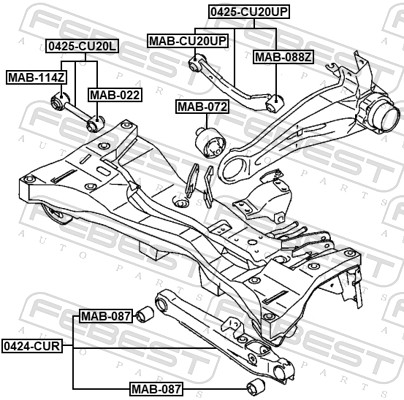 0425-CU20UP
MAB-CU20UP
MAB-088Z
0425-CU20L
MAB-114Z
MAB-022
MAB-072
MAB-087
0424-CUR
MAB-087
FEBEST
AUTO PARTS