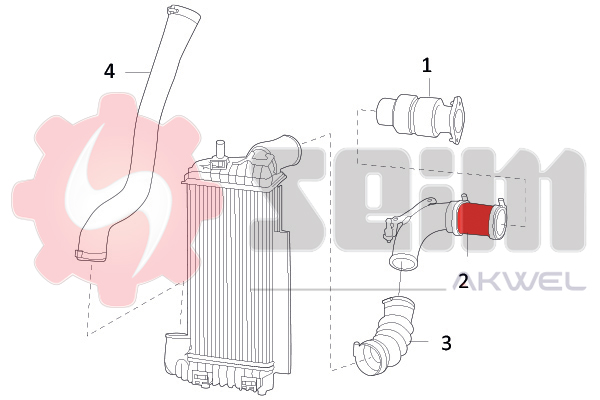 4
1
SEIM
2
AKWEL
3