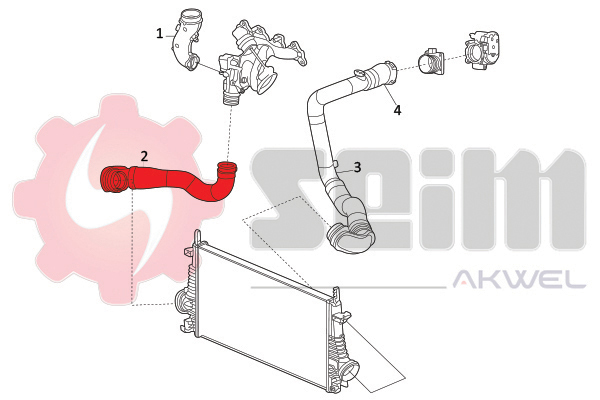 1
2
3
4
seim
AKWEL