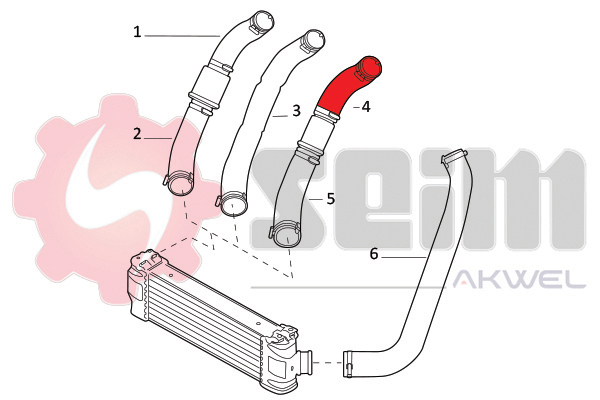 1
2
3
4
5
6
SEIM
AKWEL