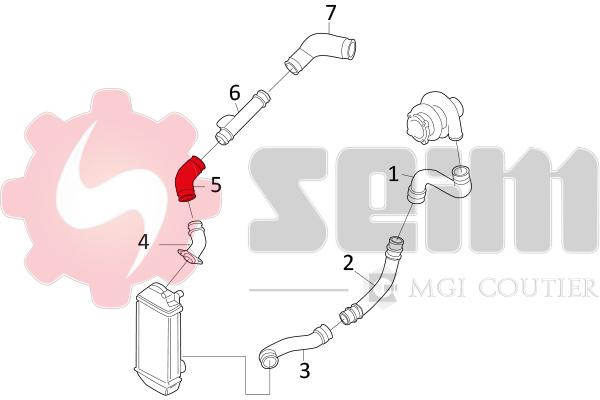 7

6

5

4

1

2

3

SEIM

MGI COUTIER