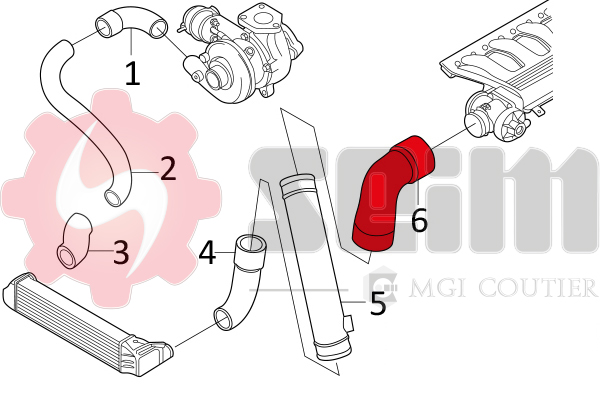 1
2
3
4
5
6
SEIM
MGI COUTIER