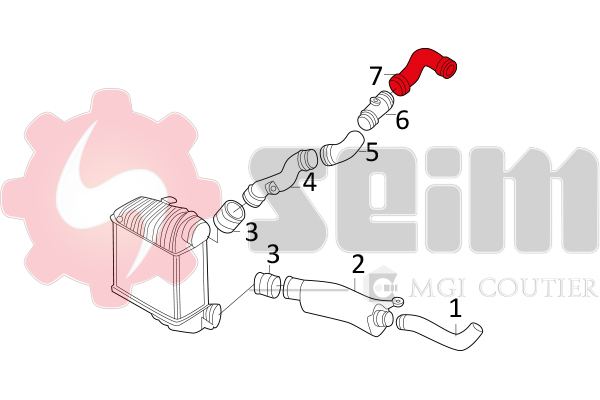 7
6
5
4
3
3
2
1
seim
MGI COUTIER