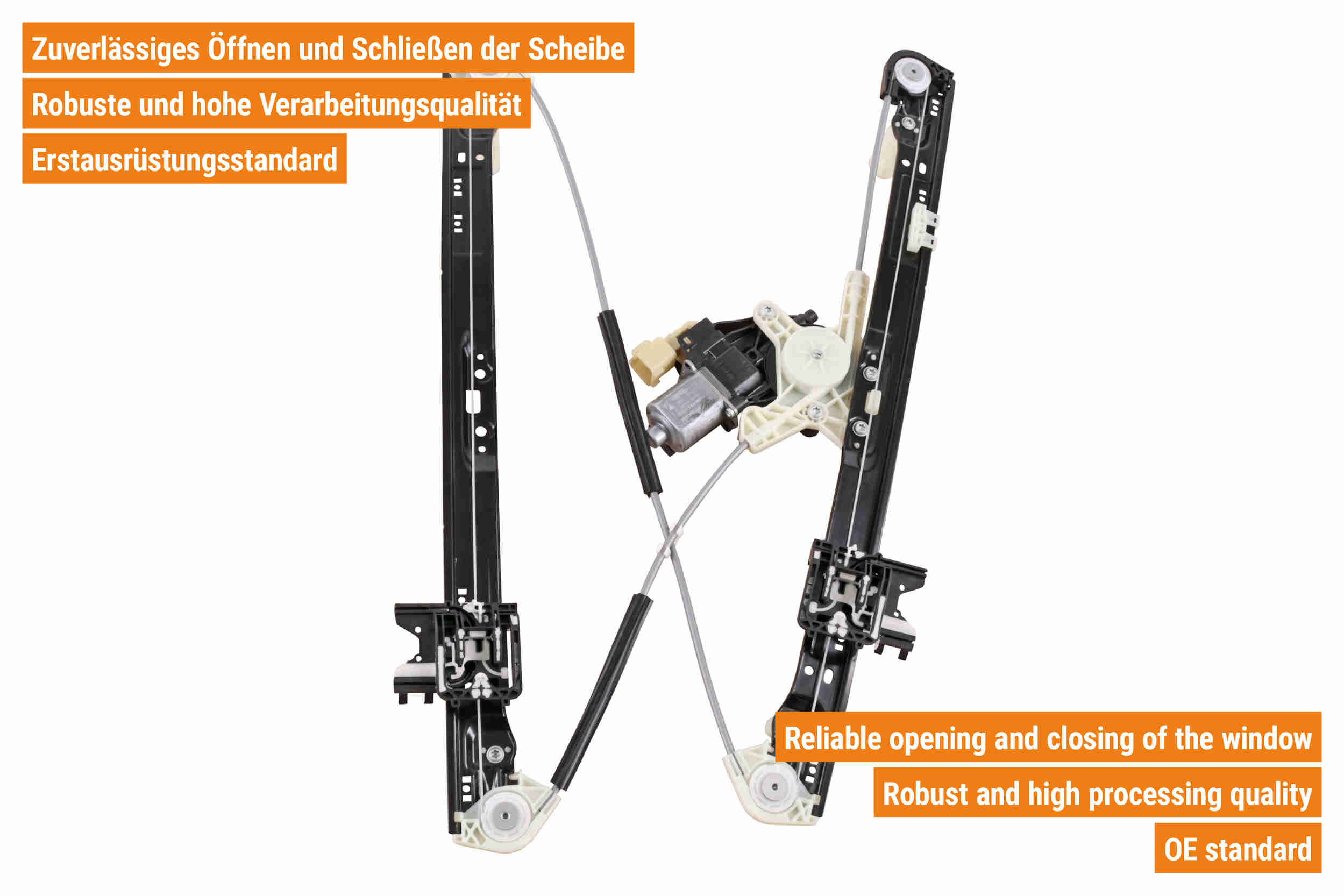 Zuverlässiges Öffnen und Schließen der Scheibe

Robuste und hohe Verarbeitungsqualität

Erstausrüstungsstandard

Reliable opening and closing of the window

Robust and high processing quality

OE standard