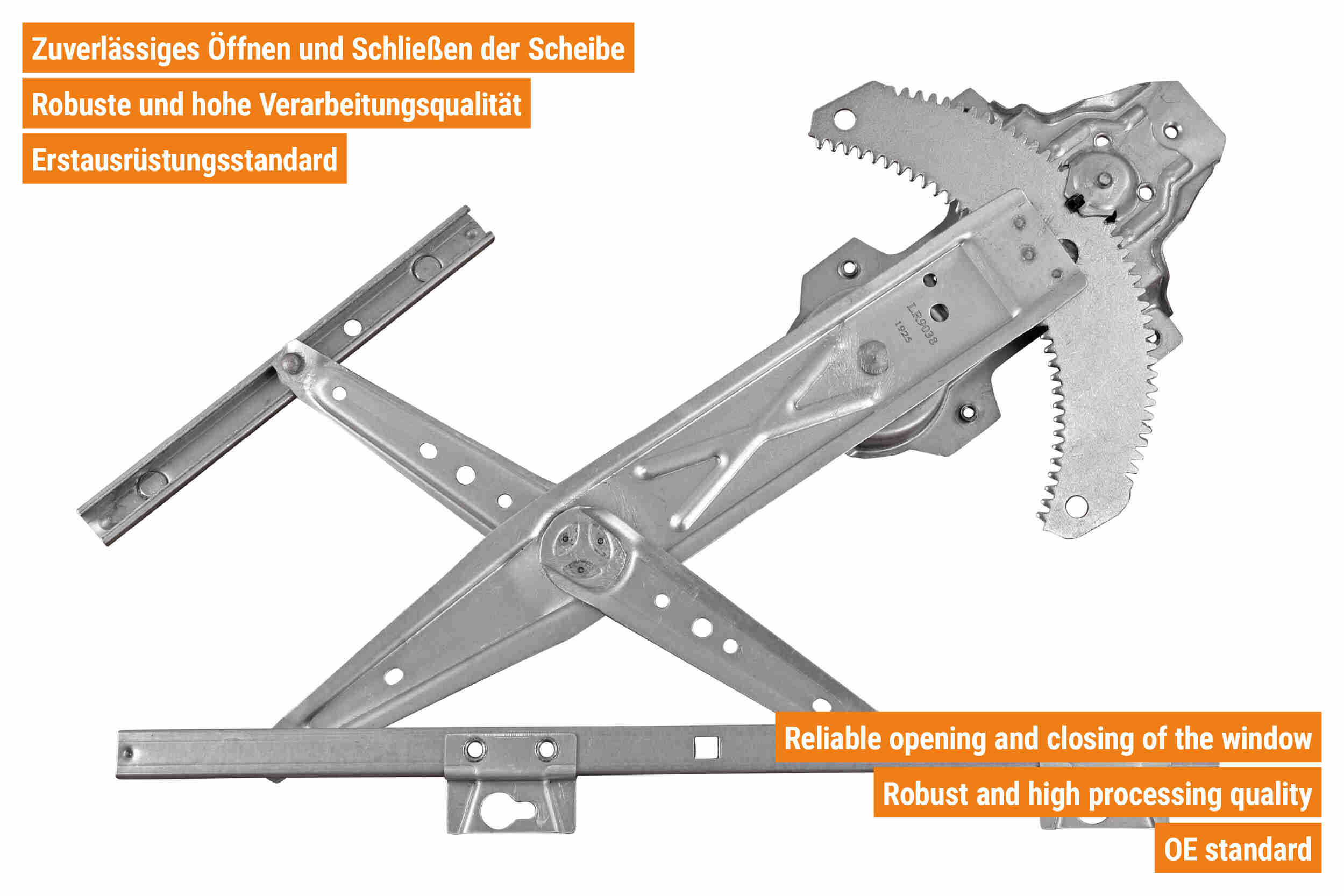 Zuverlässiges Öffnen und Schließen der Scheibe

Robuste und hohe Verarbeitungsqualität

Erstausrüstungsstandard

LR9038
1925

Reliable opening and closing of the window

Robust and high processing quality

OE standard