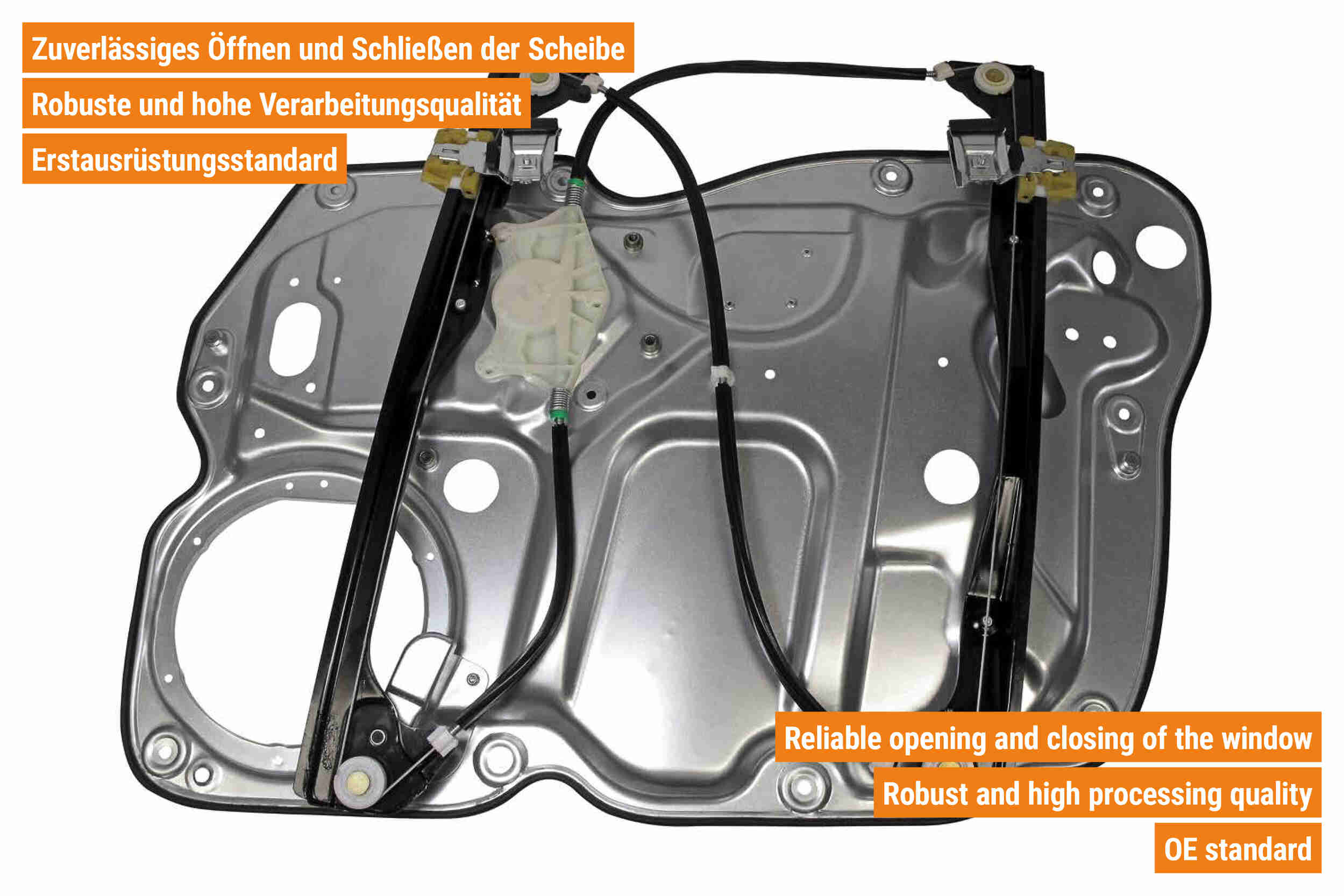 Zuverlässiges Öffnen und Schließen der Scheibe

Robuste und hohe Verarbeitungsqualität

Erstausrüstungsstandard

Reliable opening and closing of the window

Robust and high processing quality

OE standard