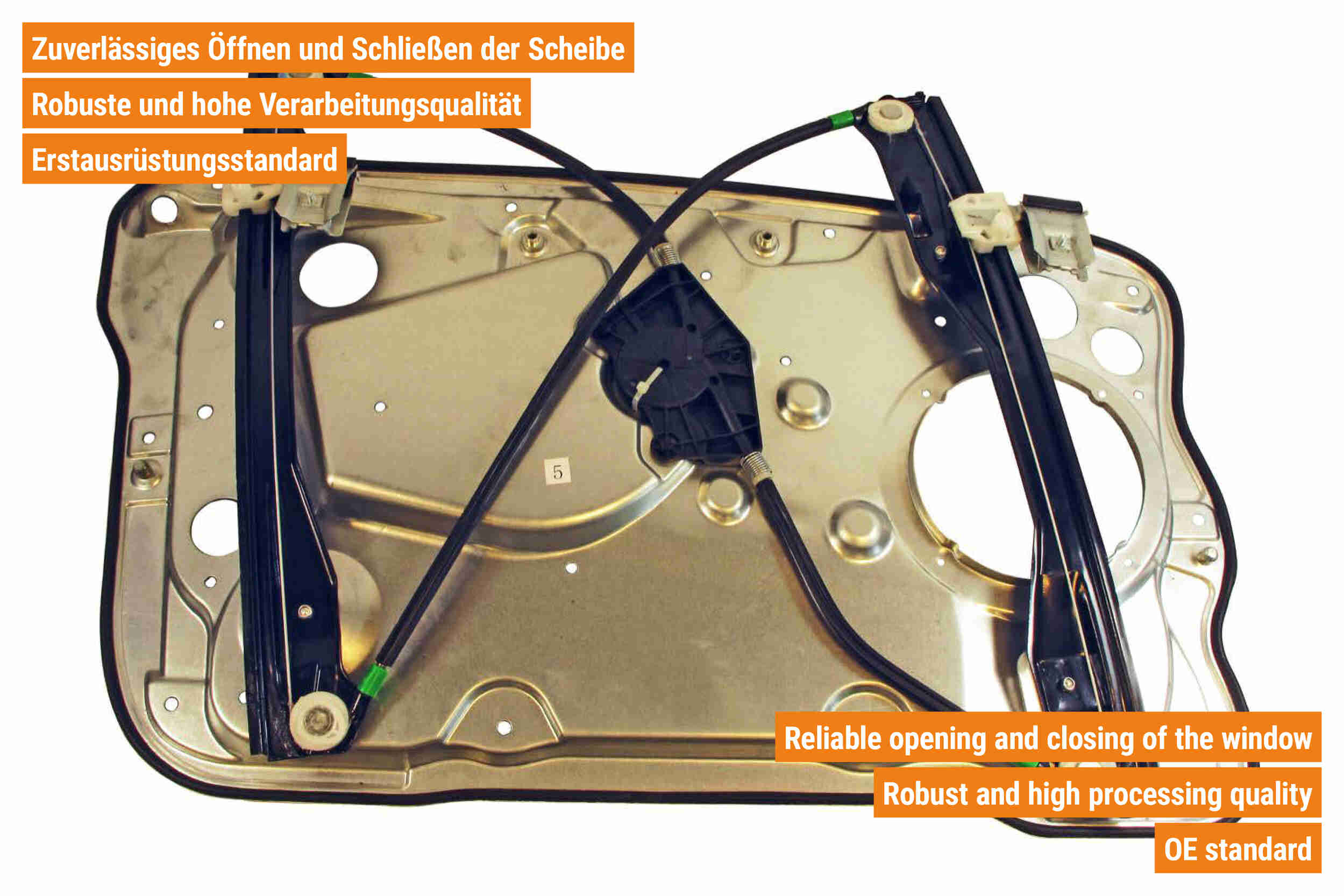 Zuverlässiges Öffnen und Schließen der Scheibe
Robuste und hohe Verarbeitungsqualität
Erstausrüstungsstandard

5

Reliable opening and closing of the window
Robust and high processing quality
OE standard