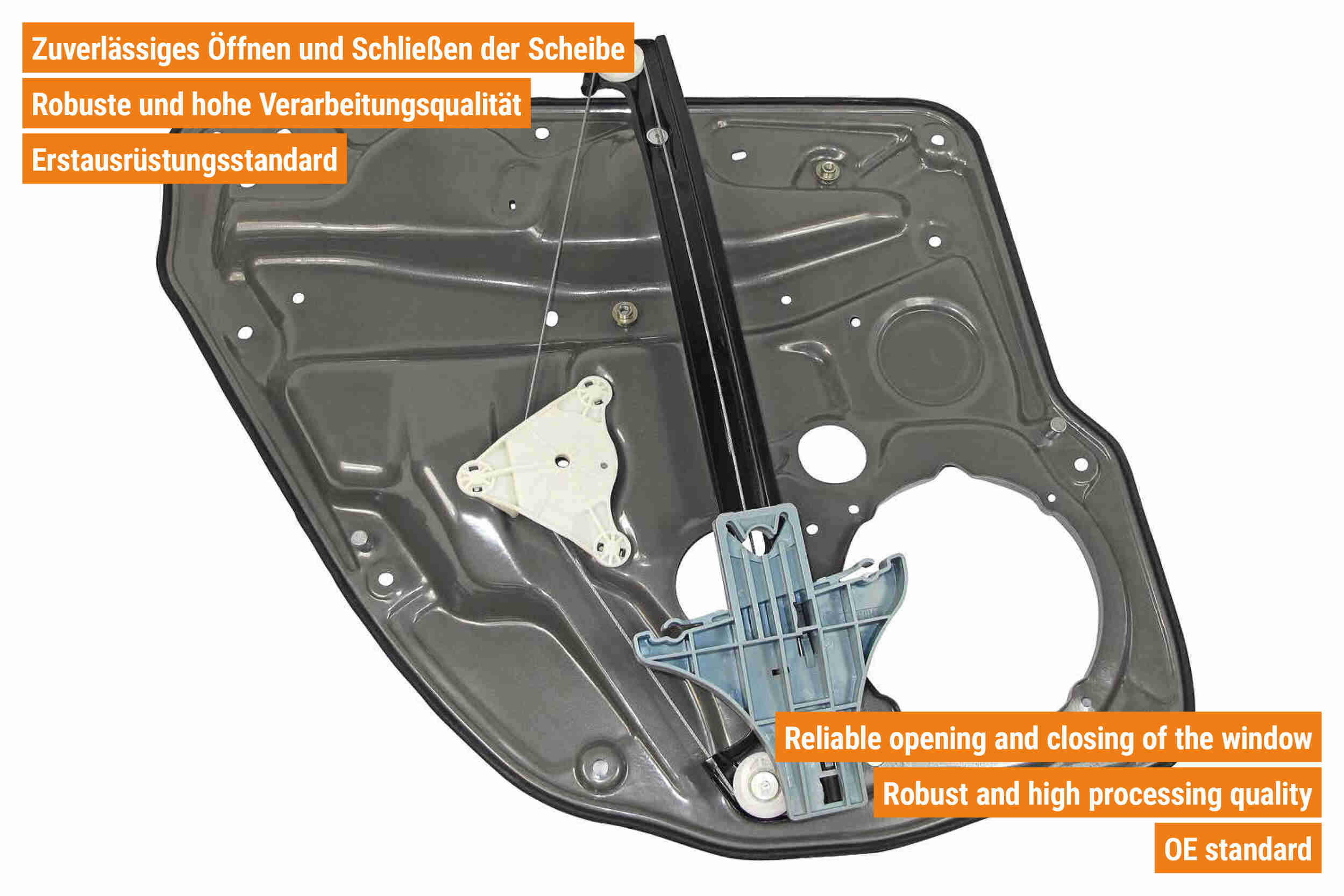 Zuverlässiges Öffnen und Schließen der Scheibe

Robuste und hohe Verarbeitungsqualität

Erstausrüstungsstandard

Reliable opening and closing of the window

Robust and high processing quality

OE standard