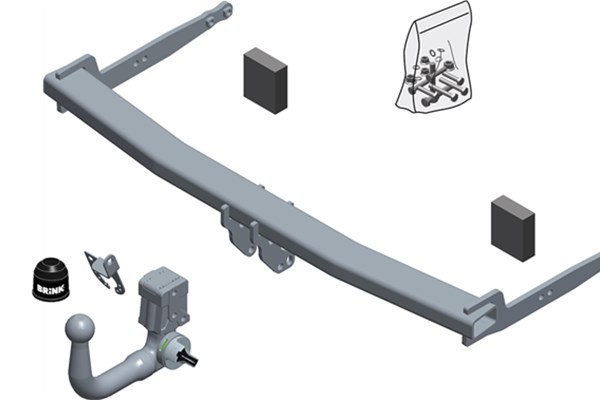 BRINK