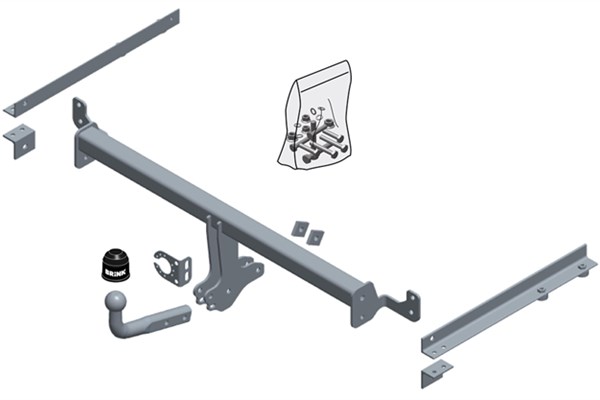 BRINK