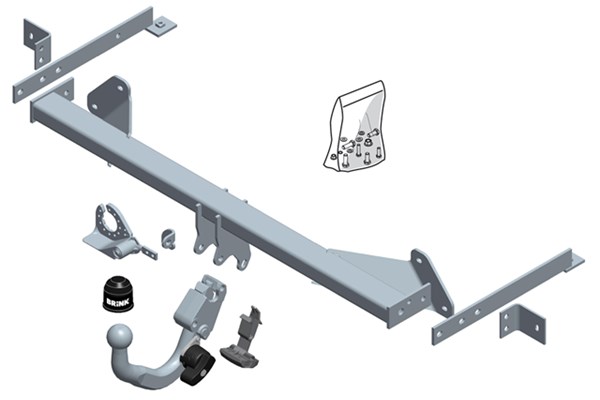 BRINK