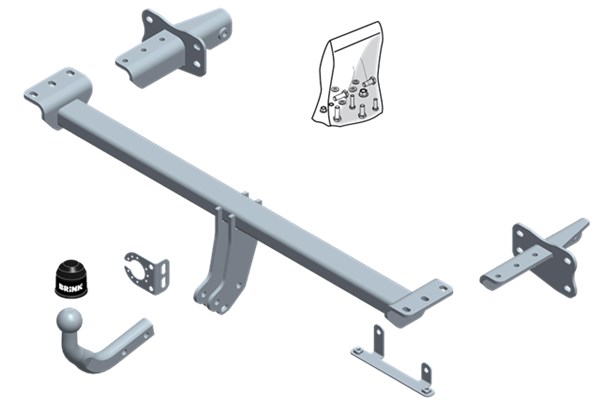 BRINK