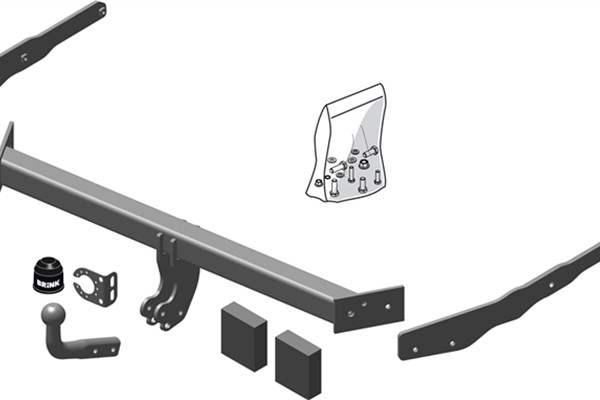 BRINK