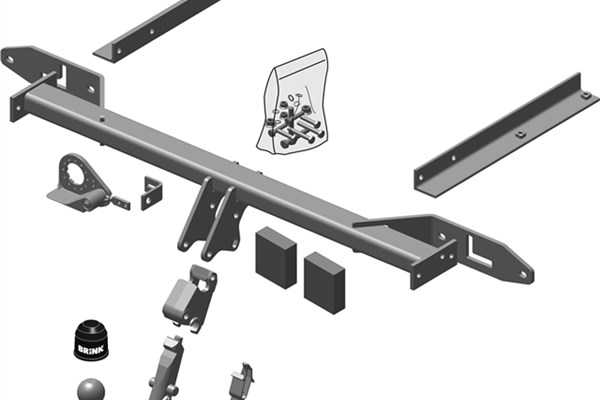 BRINK