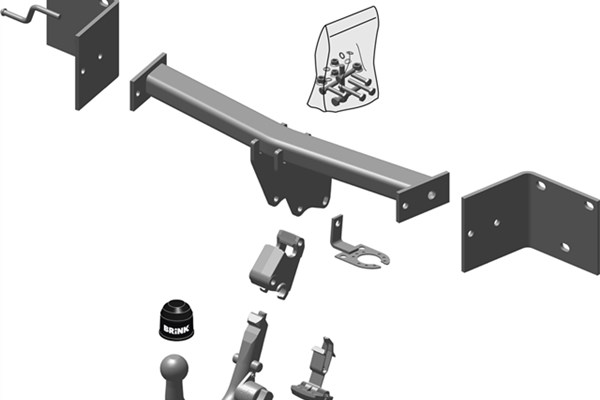 BRINK